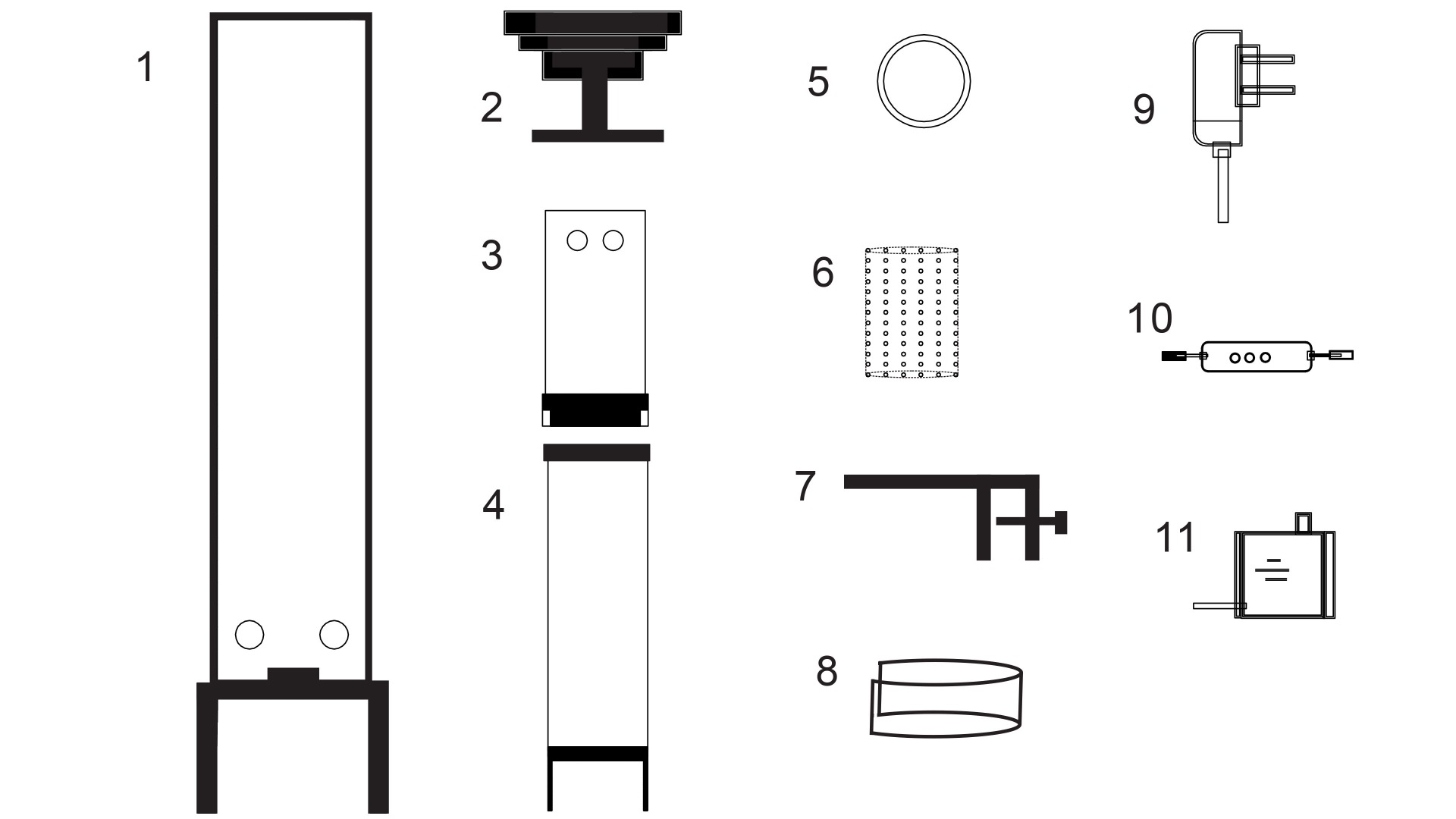 1

2

3

4

5

6

7

8

9

10

11