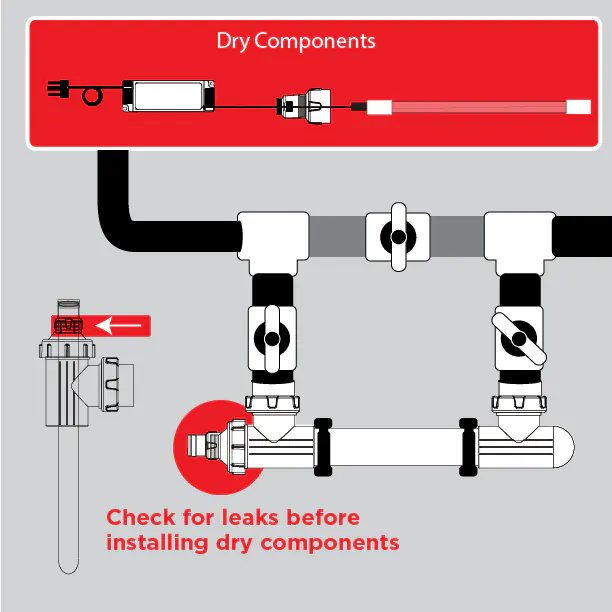 Dry Components

Check for leaks before installing dry components