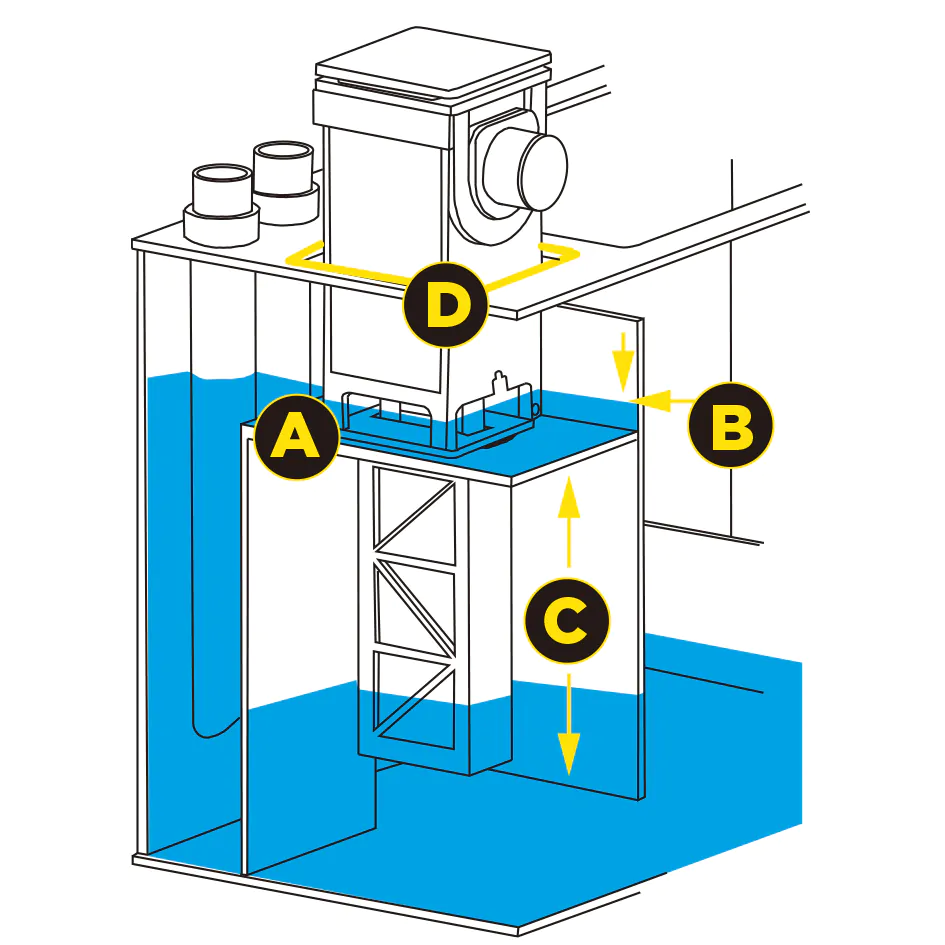 D
A
B
C